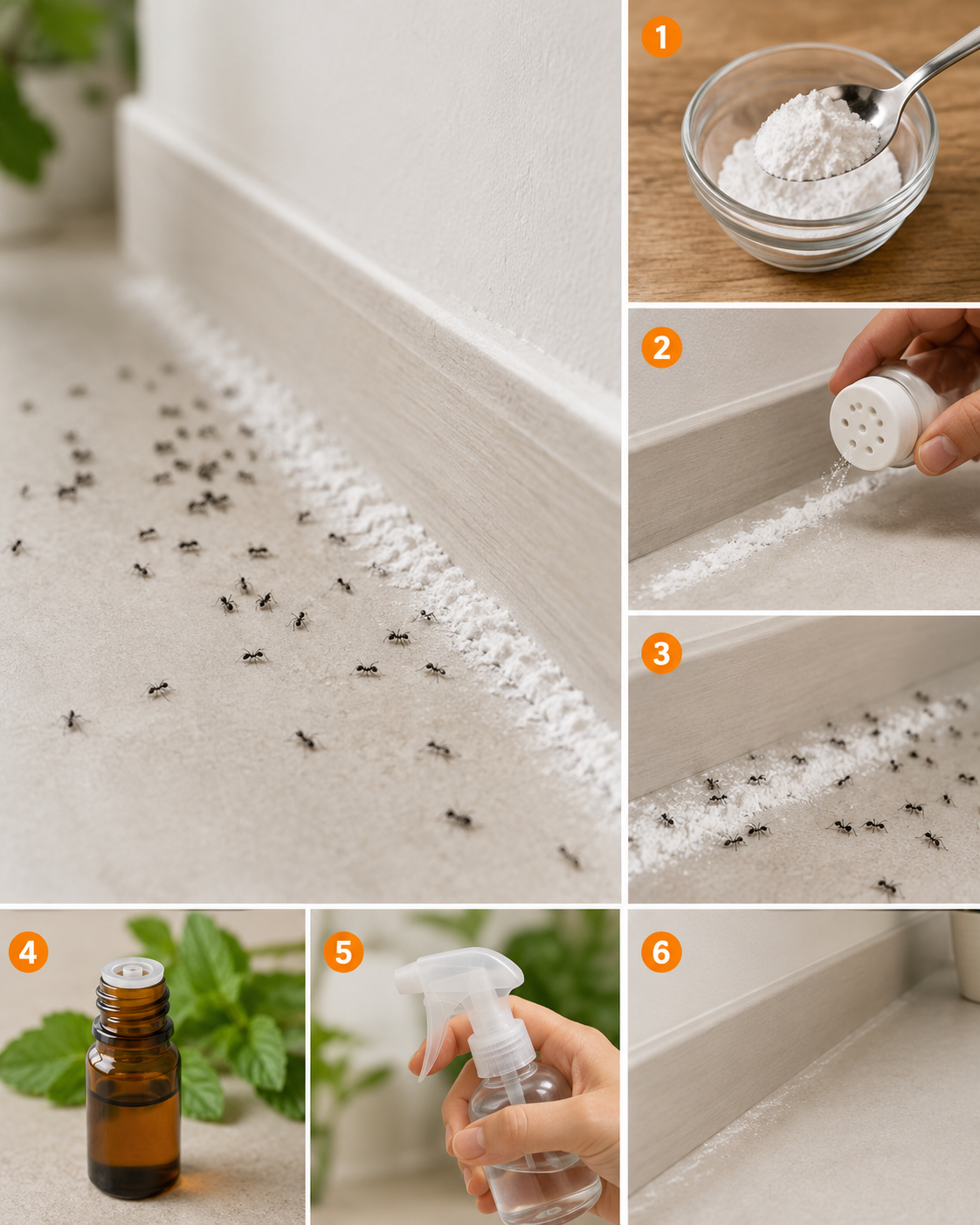 1

2

3

4

5

6